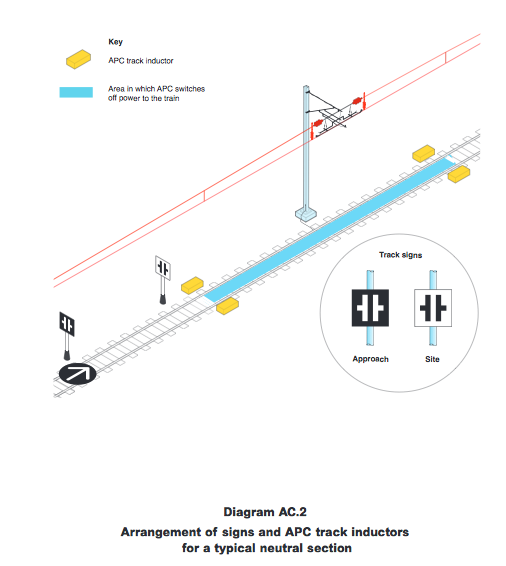 Key

APC track inductor

Area in which APC switches off power to the train

Track signs

Approach

Site

Diagram AC.2

Arrangement of signs and APC track inductors for a typical neutral section